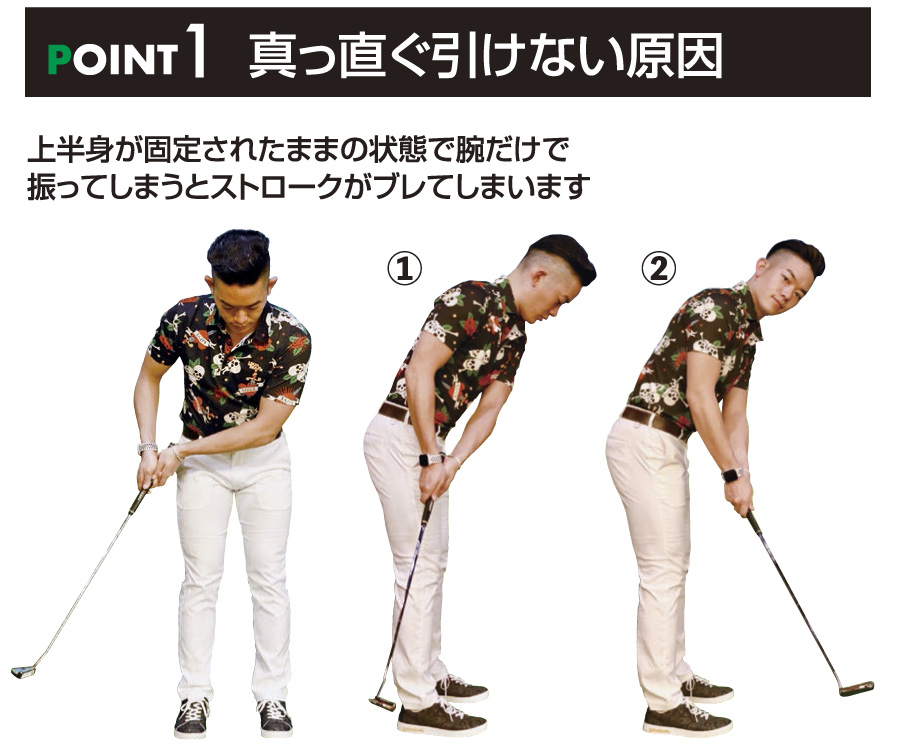 POINT 1 真っ直ぐ引けない原因

上半身が固定されたままの状態で腕だけで振ってしまうとストロークがブレてしまいます

①

②